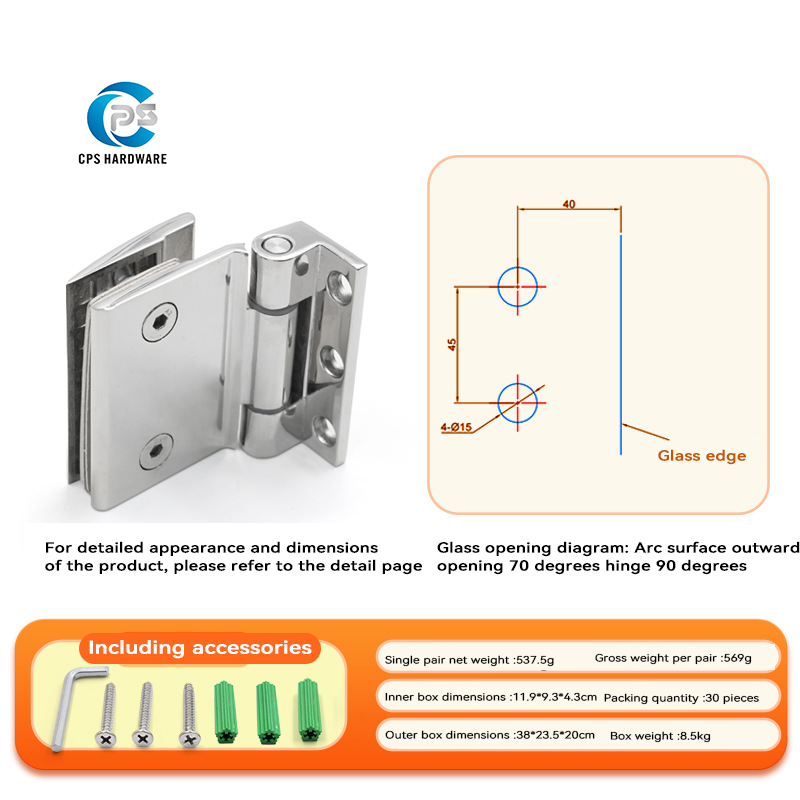 CPS
CPS HARDWARE

40
45
4-Ø15
Glass edge

For detailed appearance and dimensions of the product, please refer to the detail page

Glass opening diagram: Arc surface outward opening 70 degrees hinge 90 degrees

Including accessories

Single pair net weight :537.5g
Gross weight per pair :569g
Inner box dimensions :11.9*9.3*4.3cm
Packing quantity :30 pieces
Outer box dimensions :38*23.5*20cm
Box weight :8.5kg