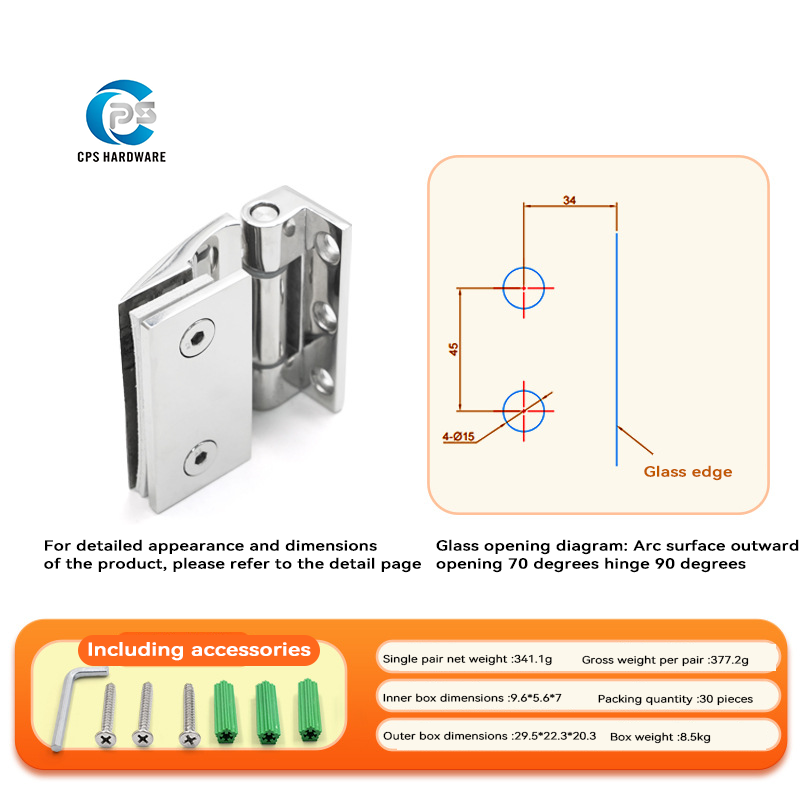 CPS
CPS HARDWARE

34
45
4-Ø15
Glass edge

For detailed appearance and dimensions of the product, please refer to the detail page

Glass opening diagram: Arc surface outward opening 70 degrees hinge 90 degrees

Including accessories

Single pair net weight :341.1g Gross weight per pair :377.2g

Inner box dimensions :9.6*5.6*7 Packing quantity :30 pieces

Outer box dimensions :29.5*22.3*20.3 Box weight :8.5kg