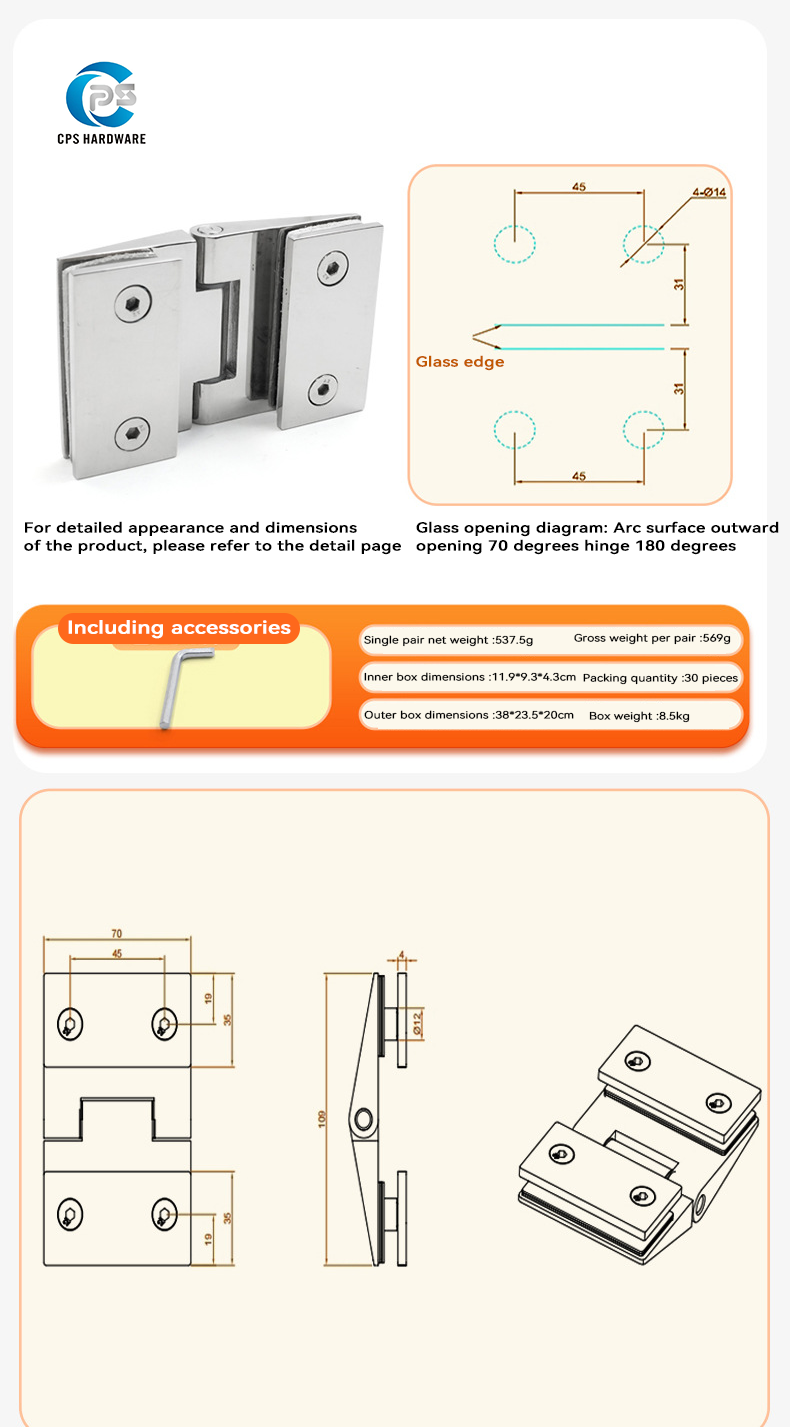 CPS

CPS HARDWARE

45

4-Ø14

31

Glass edge

31

45

For detailed appearance and dimensions of the product, please refer to the detail page

Glass opening diagram: Arc surface outward opening 70 degrees hinge 180 degrees

Including accessories

Single pair net weight :537.5g

Gross weight per pair :569g

Inner box dimensions :11.9*9.3*4.3cm

Packing quantity :30 pieces

Outer box dimensions :38*23.5*20cm

Box weight :8.5kg

70

45

19

35

35

19

4

Ø12

109