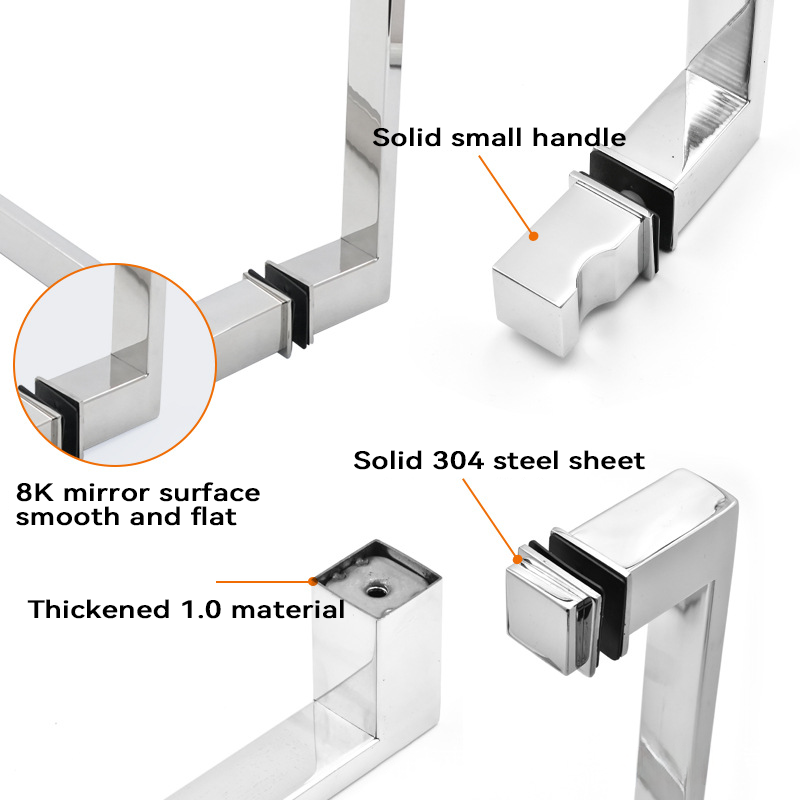 Solid small handle

8K mirror surface smooth and flat

Solid 304 steel sheet

Thickened 1.0 material